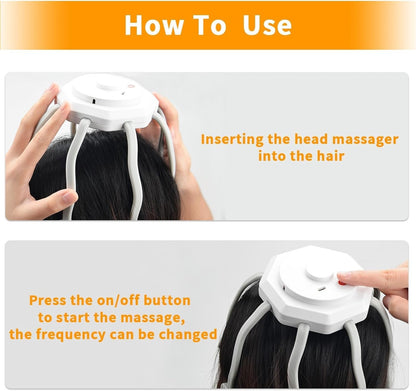 How To Use

Inserting the head massager into the hair

Press the on/off button to start the massage, the frequency can be changed