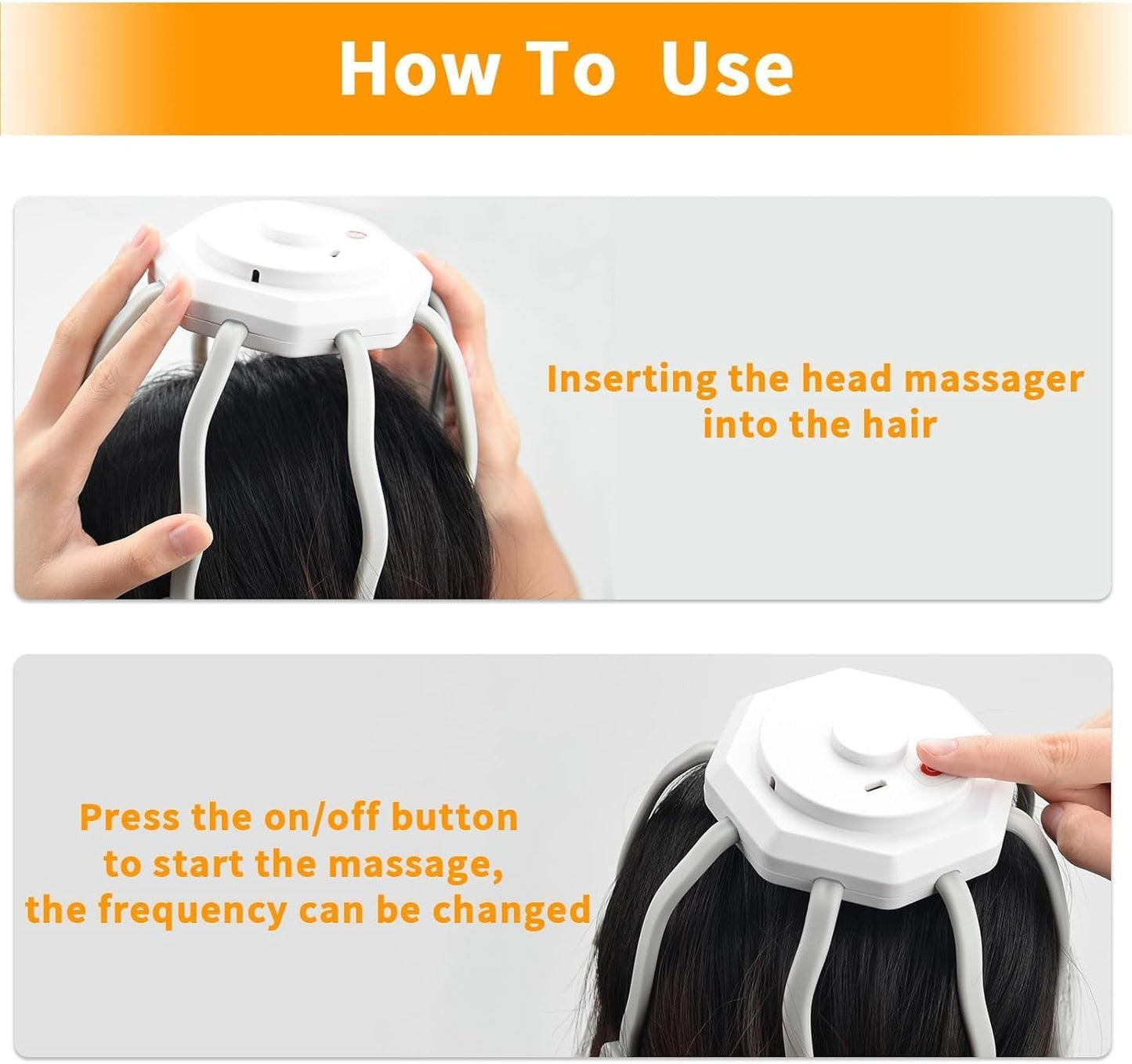 How To Use

Inserting the head massager into the hair

Press the on/off button to start the massage, the frequency can be changed